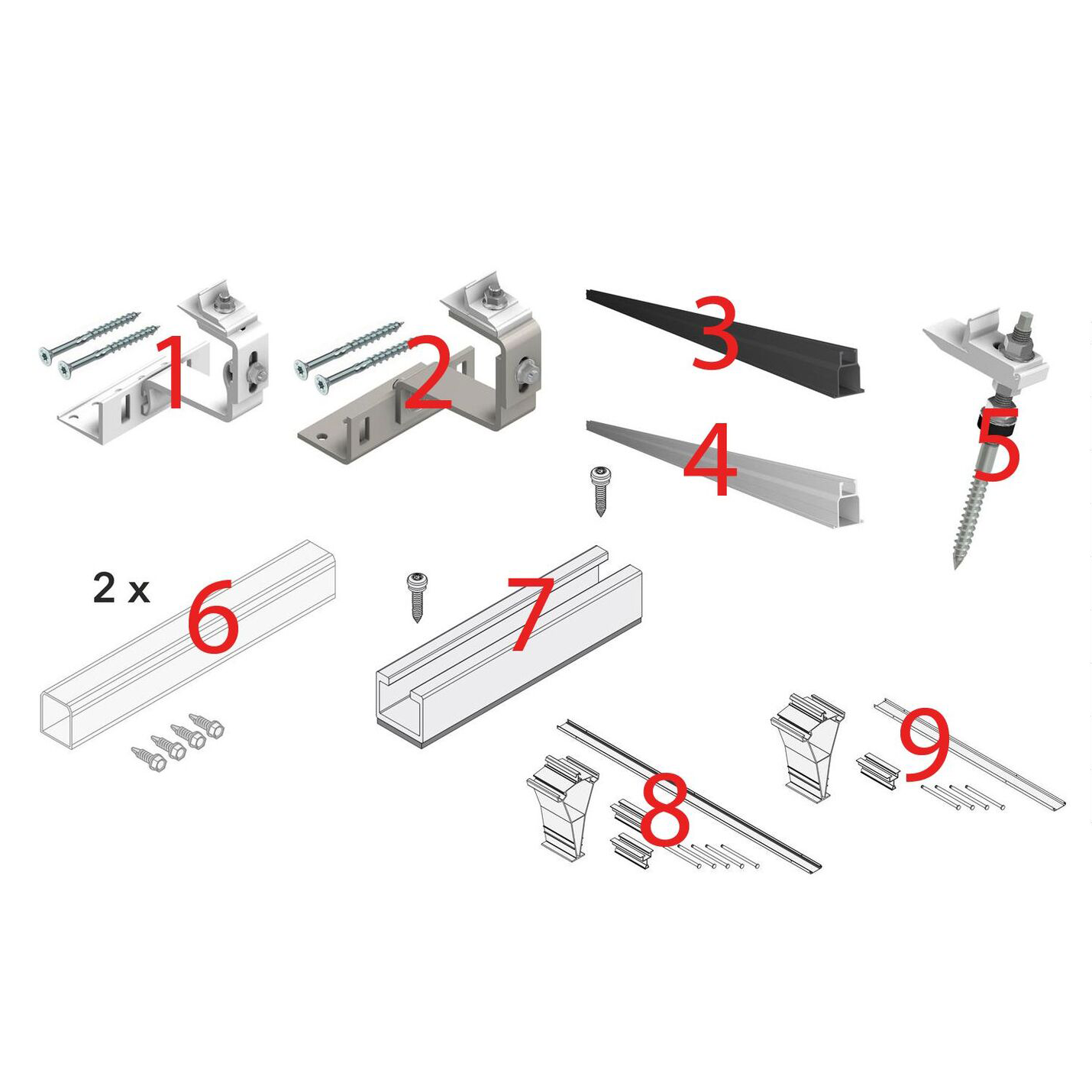 1
2
3
4
5
2 x
6
7
8
9